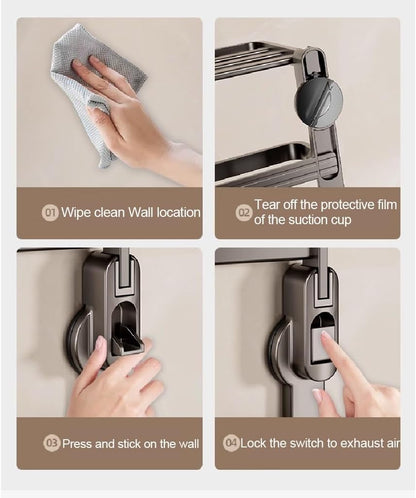 01 Wipe clean Wall location

02 Tear off the protective film of the suction cup

03 Press and stick on the wall

04 Lock the switch to exhaust air